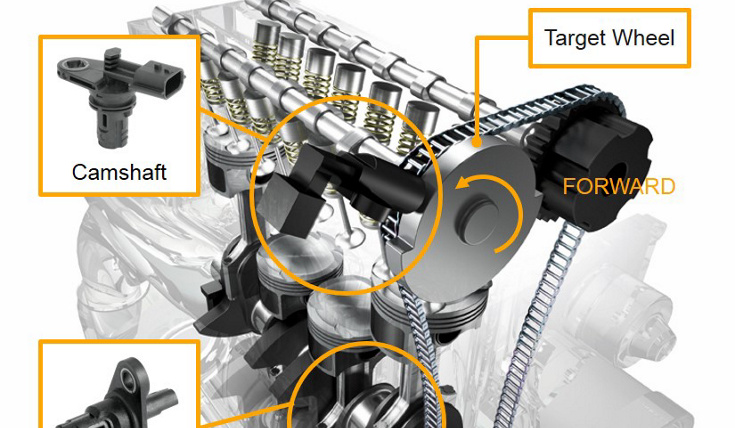 Target Wheel

Camshaft

FORWARD