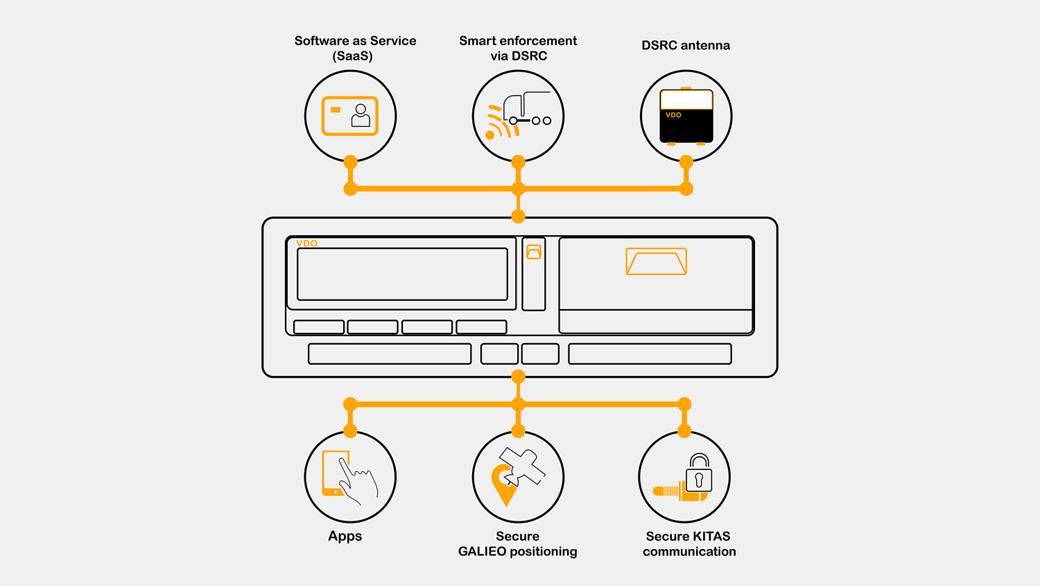 Software as Service (SaaS)

Smart enforcement via DSRC

DSRC antenna

VDO

VDO

Apps

Secure GALIEO positioning

Secure KITAS communication